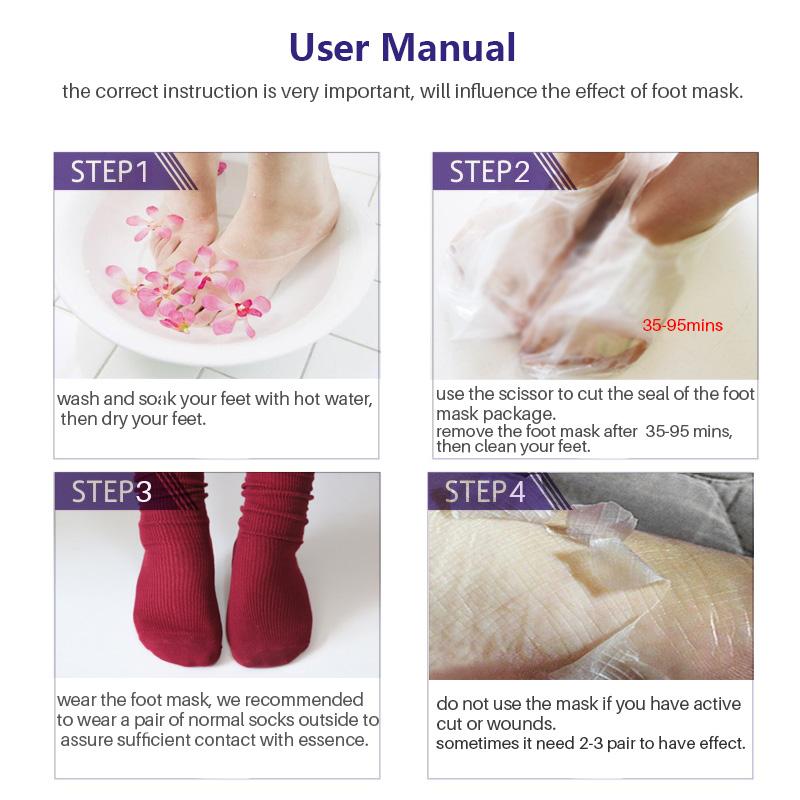 User Manual

the correct instruction is very important, will influence the effect of foot mask.

STEP1

wash and soak your feet with hot water, then dry your feet.

STEP2

35-95mins

use the scissor to cut the seal of the foot mask package.
remove the foot mask after 35-95 mins, then clean your feet.

STEP3

wear the foot mask, we recommended to wear a pair of normal socks outside to assure sufficient contact with essence.

STEP4

do not use the mask if you have active cut or wounds.
sometimes it need 2-3 pair to have effect.