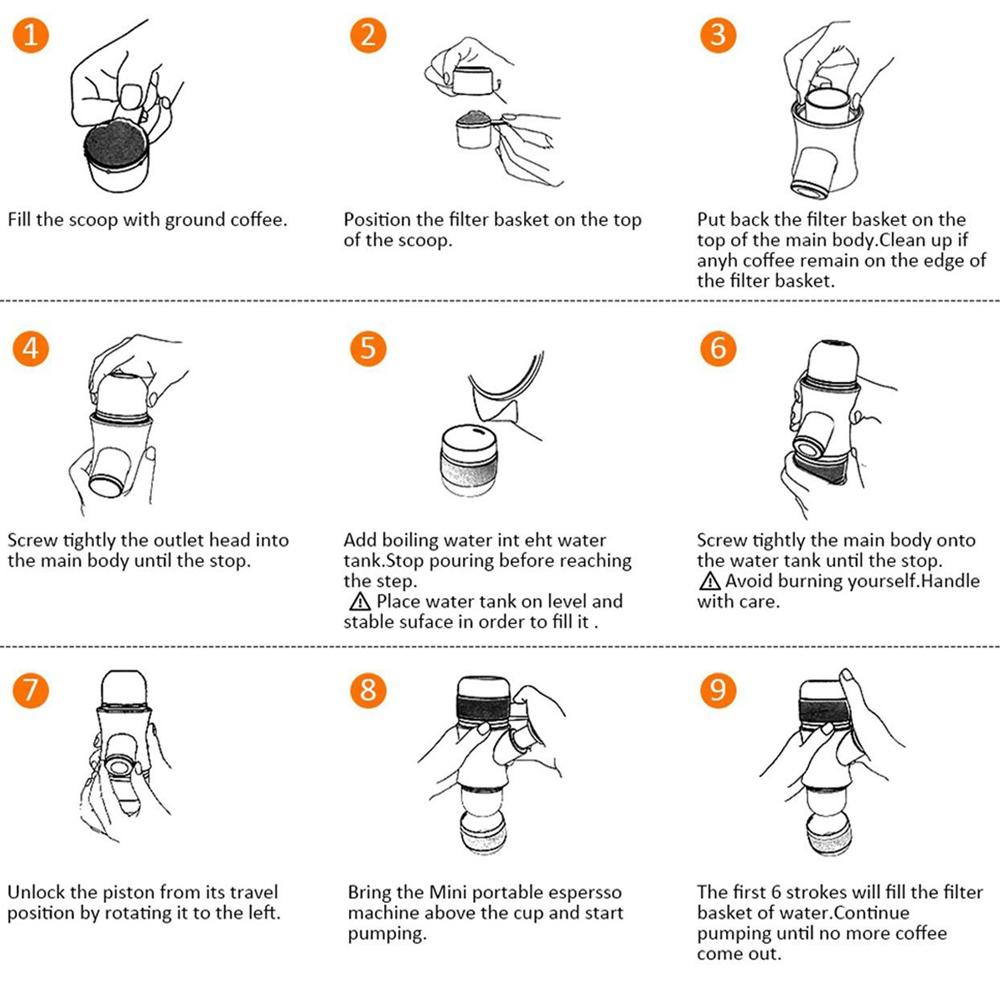 1
Fill the scoop with ground coffee.

2
Position the filter basket on the top of the scoop.

3
Put back the filter basket on the top of the main body.Clean up if anyh coffee remain on the edge of the filter basket.

4
Screw tightly the outlet head into the main body until the stop.

5
Add boiling water int eht water tank.Stop pouring before reaching the step.
⚠ Place water tank on level and stable suface in order to fill it .

6
Screw tightly the main body onto the water tank until the stop.
⚠ Avoid burning yourself.Handle with care.

7
Unlock the piston from its travel position by rotating it to the left.

8
Bring the Mini portable espersso machine above the cup and start pumping.

9
The first 6 strokes will fill the filter basket of water.Continue pumping until no more coffee come out.