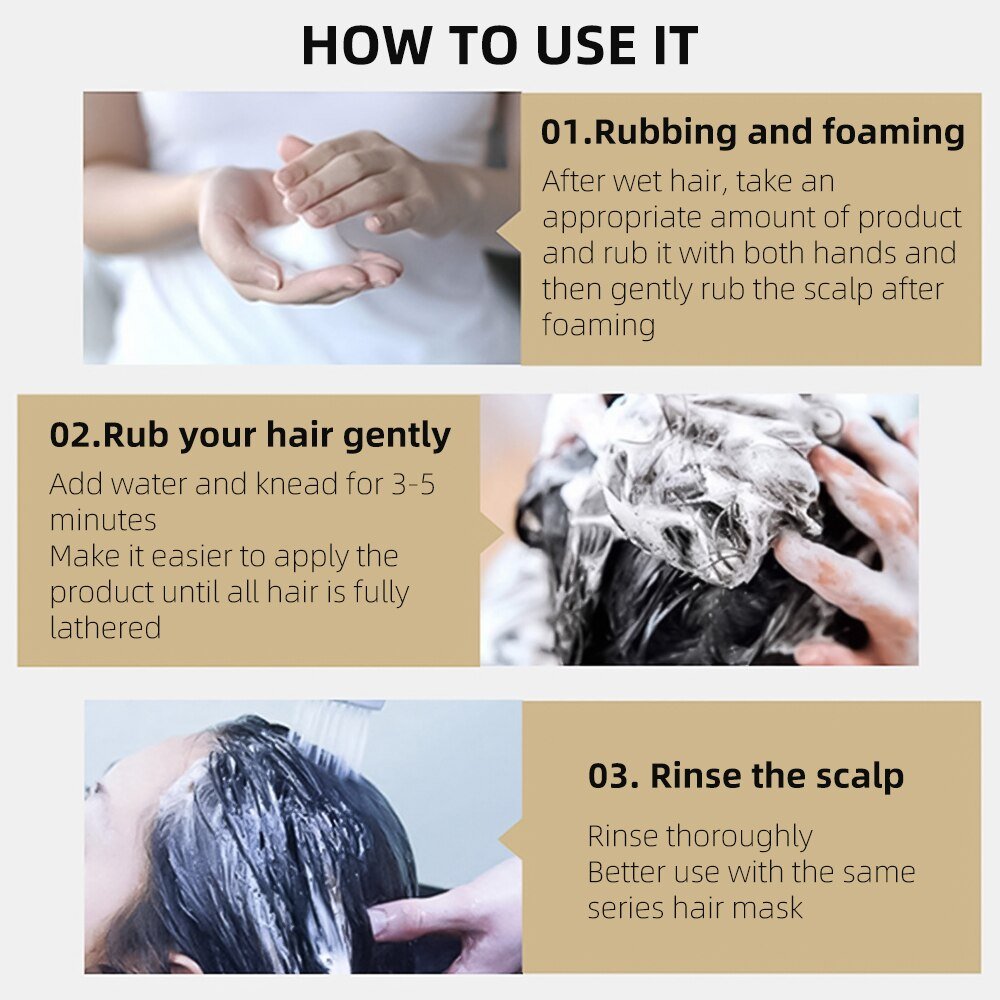 HOW TO USE IT

01.Rubbing and foaming

After wet hair, take an appropriate amount of product and rub it with both hands and then gently rub the scalp after foaming

02.Rub your hair gently

Add water and knead for 3-5 minutes
Make it easier to apply the product until all hair is fully lathered

03. Rinse the scalp

Rinse thoroughly
Better use with the same series hair mask