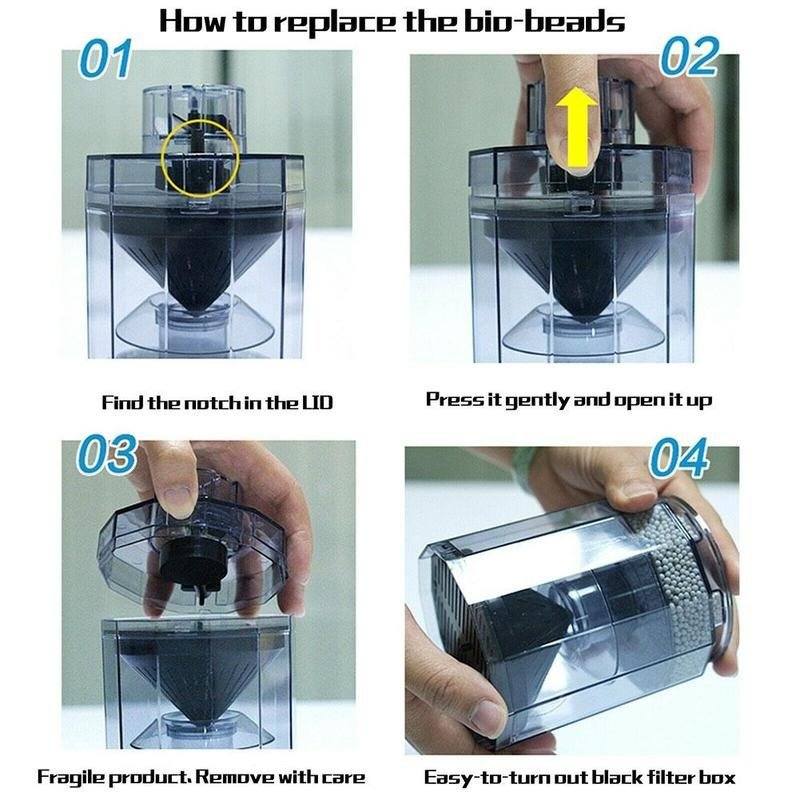 How to replace the bio-beads

01

Find the notch in the LID

02

Press it gently and open it up

03

Fragile product. Remove with care

04

Easy-to-turn out black filter box