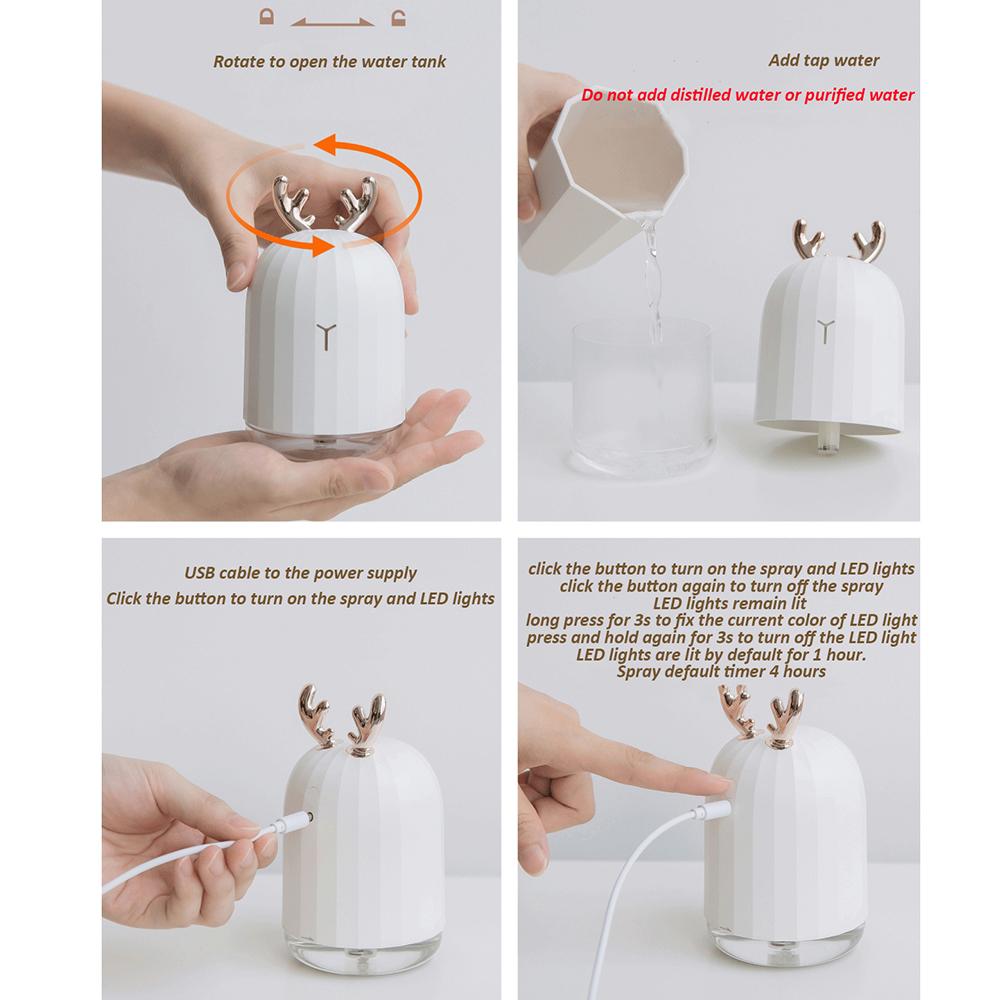 Rotate to open the water tank

Add tap water

Do not add distilled water or purified water

USB cable to the power supply
Click the button to turn on the spray and LED lights

click the button to turn on the spray and LED lights
click the button again to turn off the spray
LED lights remain lit
long press for 3s to fix the current color of LED light
press and hold again for 3s to turn off the LED light
LED lights are lit by default for 1 hour.
Spray default timer 4 hours