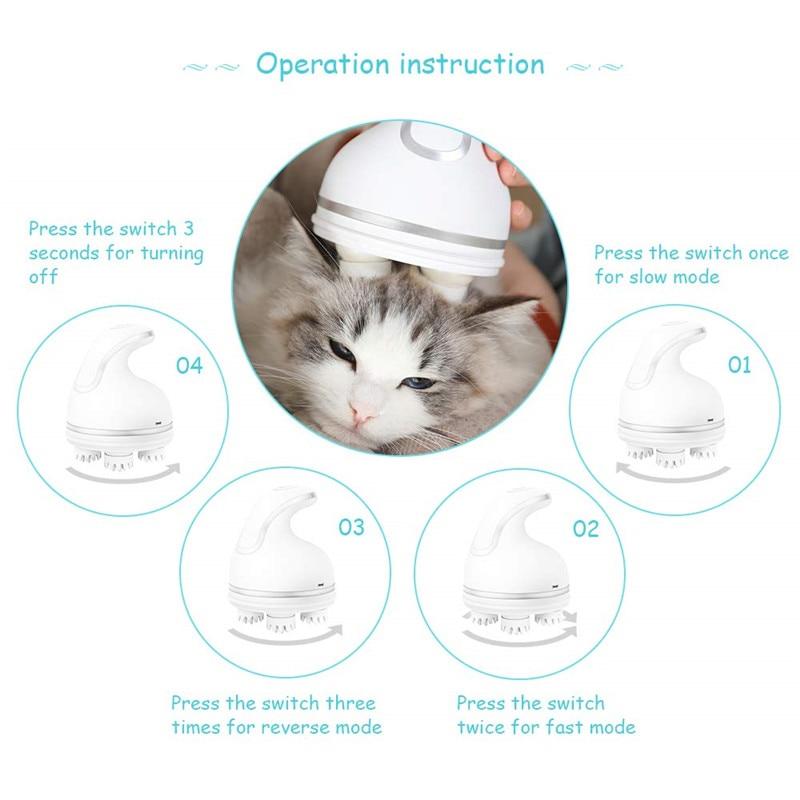 Operation instruction

Press the switch 3 seconds for turning off

Press the switch once for slow mode

04

01

03

02

Press the switch three times for reverse mode

Press the switch twice for fast mode