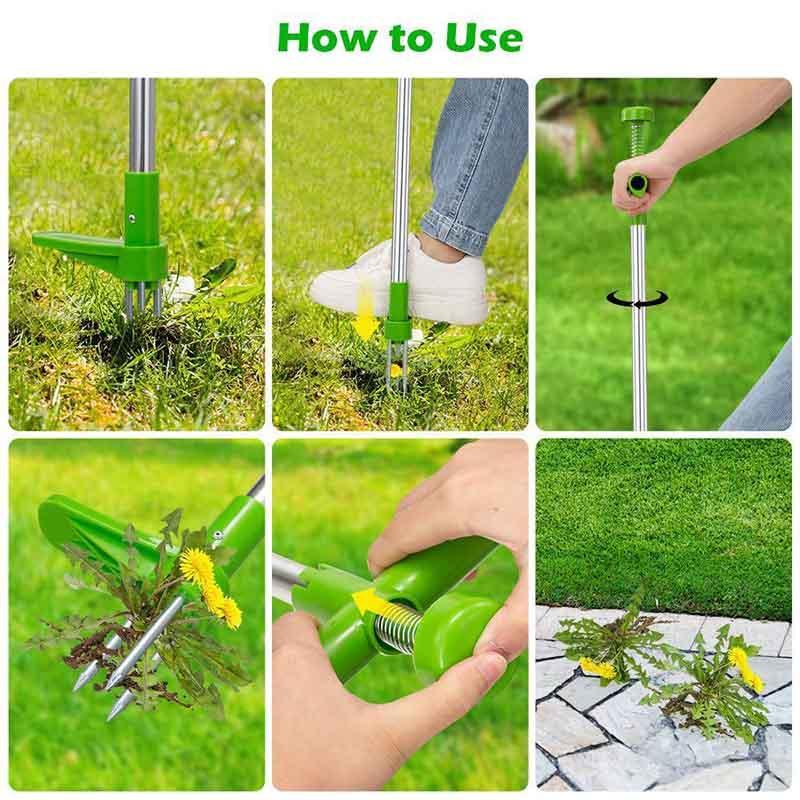 How to Use