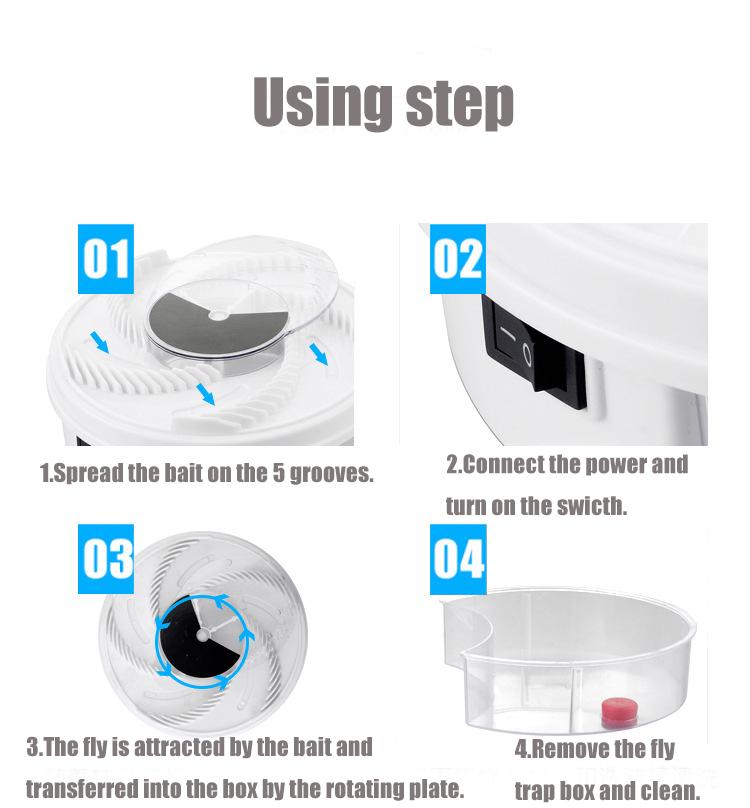 Using step

01

1.Spread the bait on the 5 grooves.

02

2.Connect the power and turn on the swicth.

03

3.The fly is attracted by the bait and transferred into the box by the rotating plate.

04

4.Remove the fly trap box and clean.