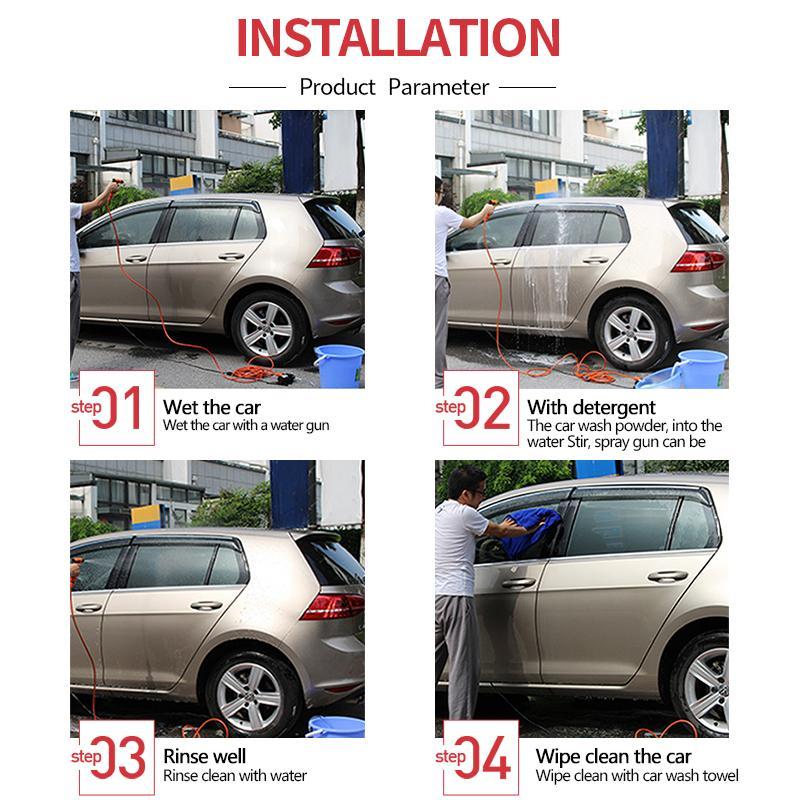 INSTALLATION

Product Parameter

step 01
Wet the car
Wet the car with a water gun

step 02
With detergent
The car wash powder, into the water Stir, spray gun can be

step 03
Rinse well
Rinse clean with water

step 04
Wipe clean the car
Wipe clean with car wash towel