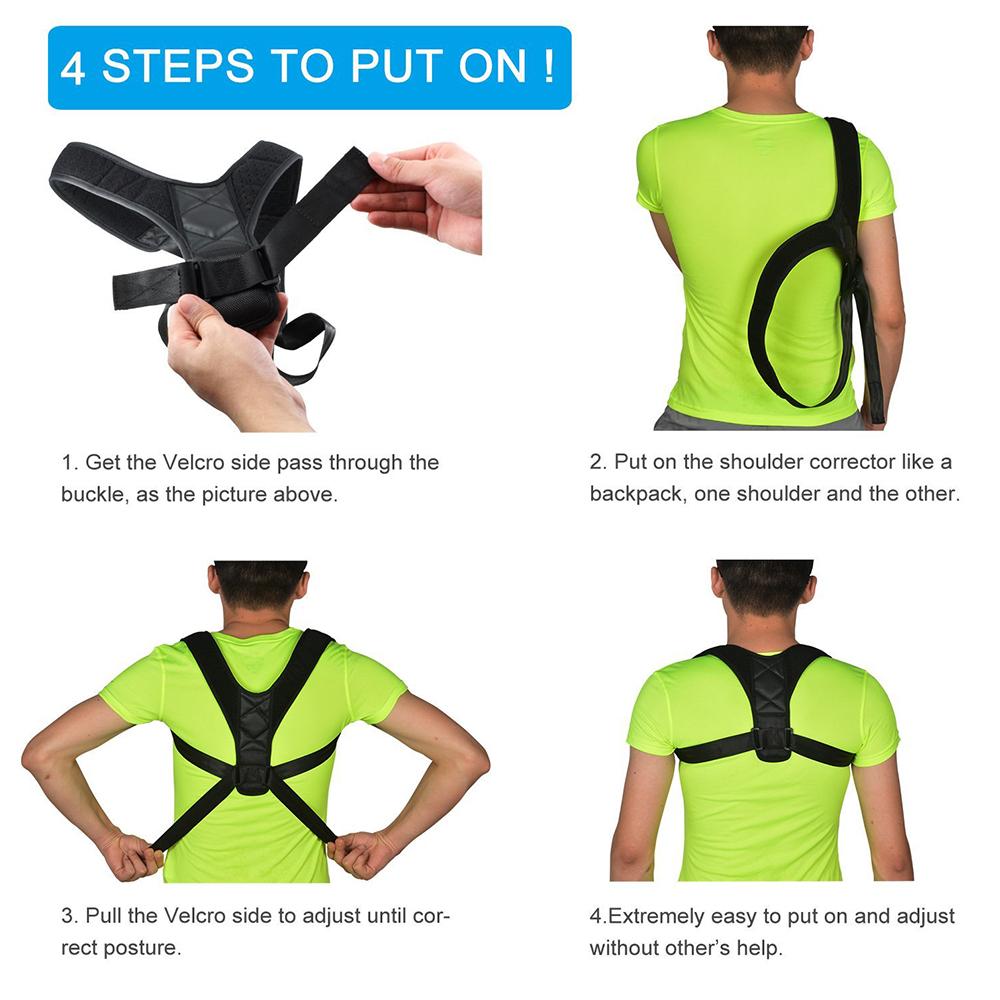 4 STEPS TO PUT ON !

1. Get the Velcro side pass through the buckle, as the picture above.

2. Put on the shoulder corrector like a backpack, one shoulder and the other.

3. Pull the Velcro side to adjust until correct posture.

4.Extremely easy to put on and adjust without other's help.