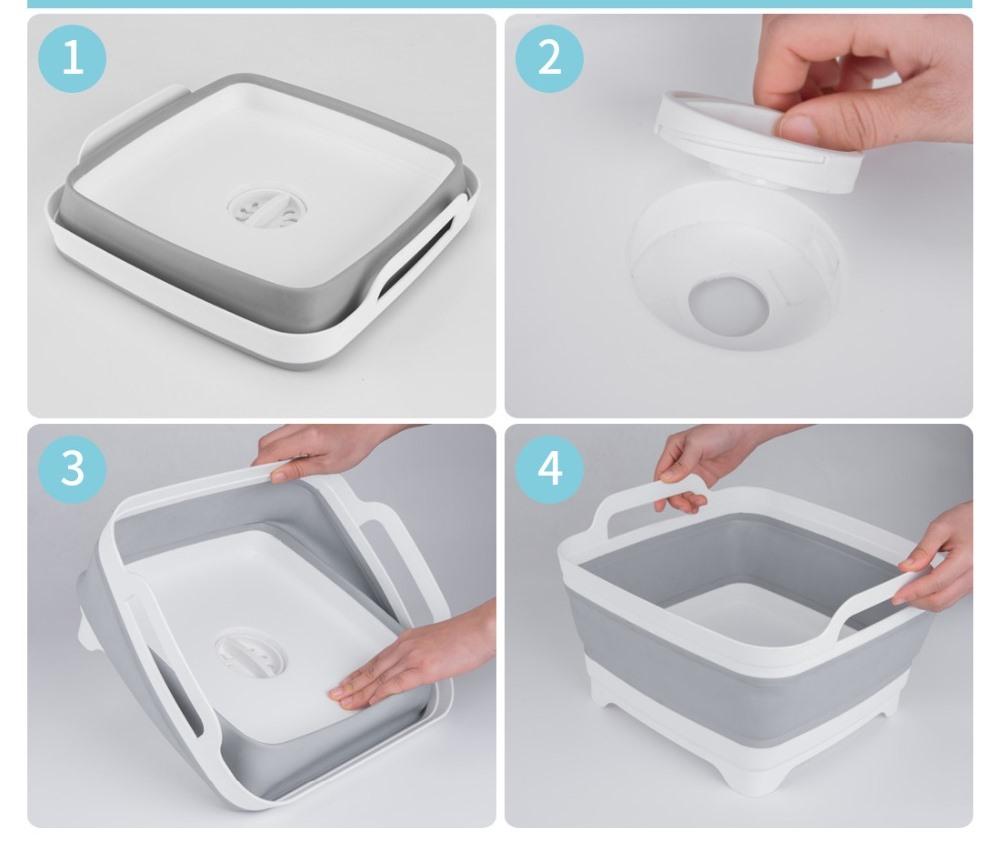 1

2

3

4