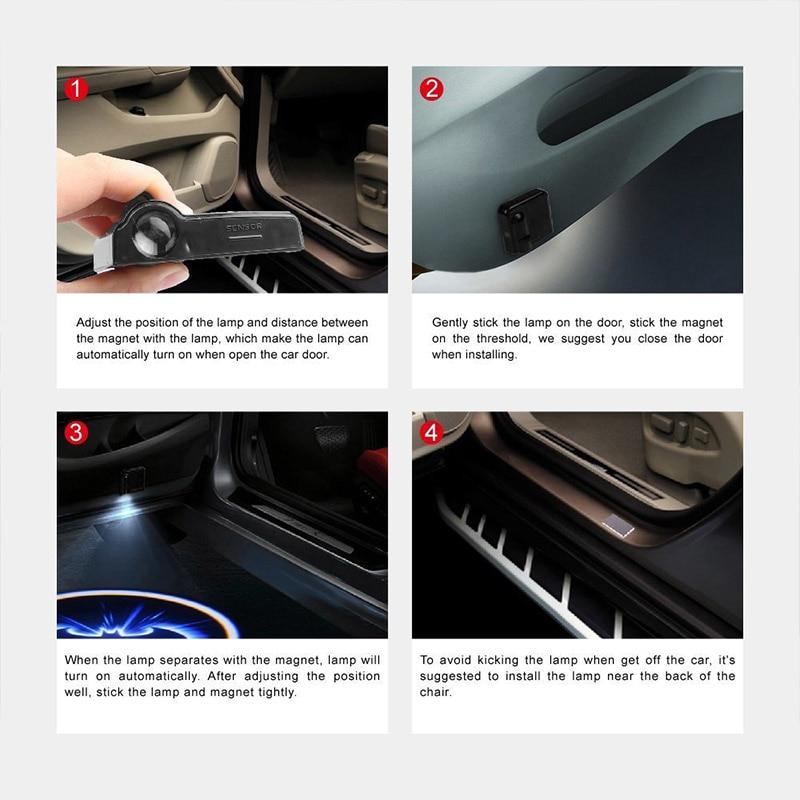 1

SENSOR

Adjust the position of the lamp and distance between the magnet with the lamp, which make the lamp can automatically turn on when open the car door.

2

Gently stick the lamp on the door, stick the magnet on the threshold, we suggest you close the door when installing.

3

When the lamp separates with the magnet, lamp will turn on automatically. After adjusting the position well, stick the lamp and magnet tightly.

4

To avoid kicking the lamp when get off the car, it's suggested to install the lamp near the back of the chair.